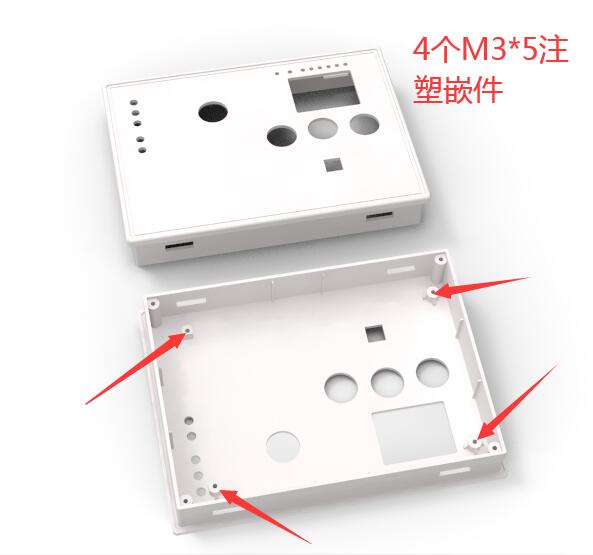 4个M3*5注塑嵌件