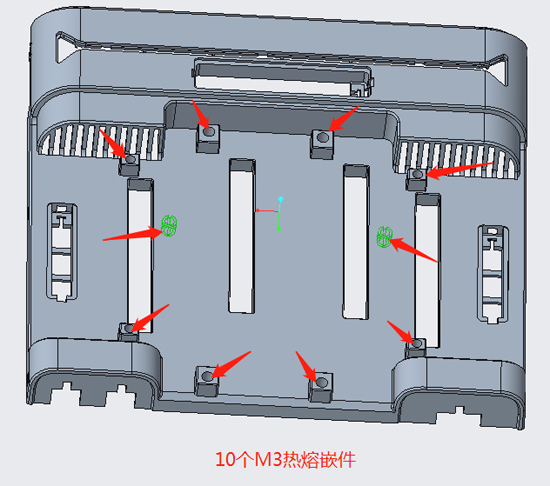 10个M3热熔嵌件