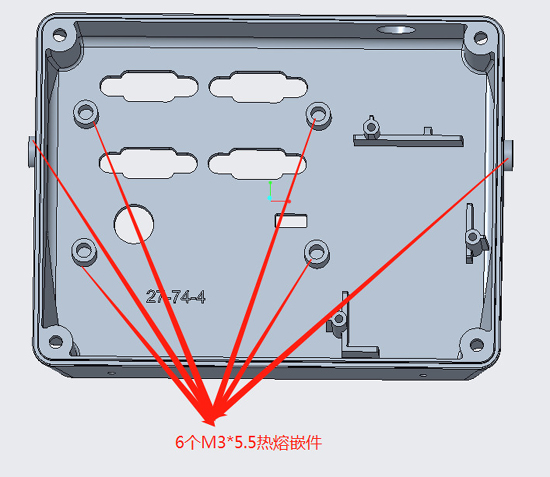 27-74-4

6个M3*5.5热熔嵌件