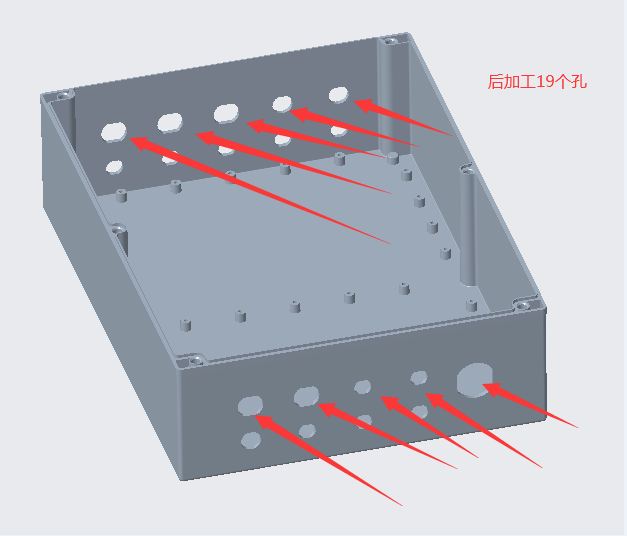 后加工19个孔