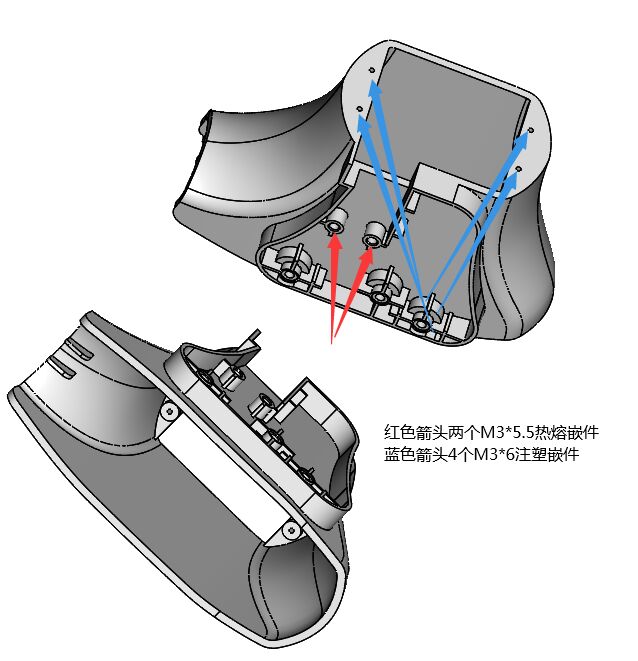 红色箭头两个M3*5.5热熔嵌件
蓝色箭头4个M3*6注塑嵌件