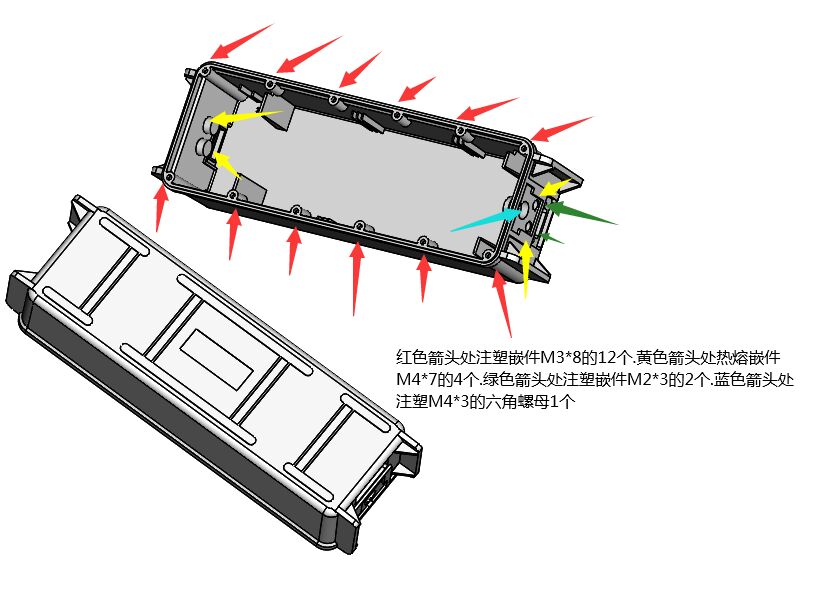 红色箭头处注塑嵌件M3*8的12个.黄色箭头处热熔嵌件M4*7的4个.绿色箭头处注塑嵌件M2*3的2个.蓝色箭头处注塑M4*3的六角螺母1个