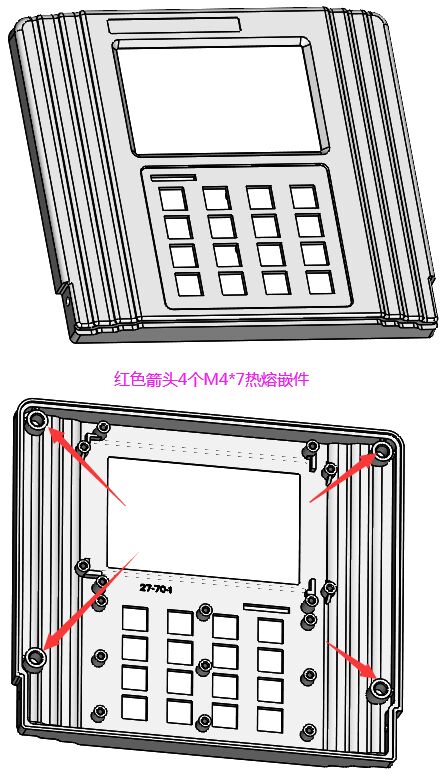 红色箭头4个M4*7热熔嵌件

27-70-1