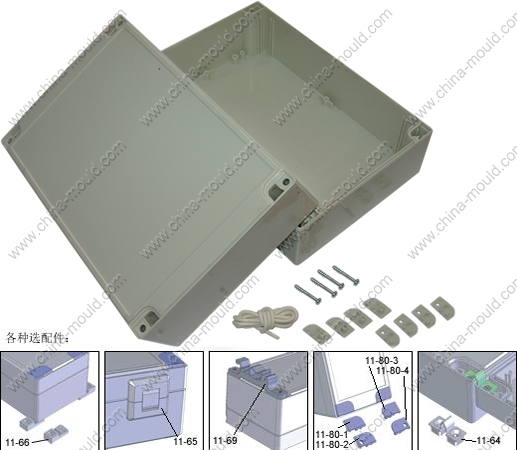 www.china-mould.com

各种选配件:

11-66

11-65

11-69

11-80-3
11-80-4
11-80-1
11-80-2

11-64