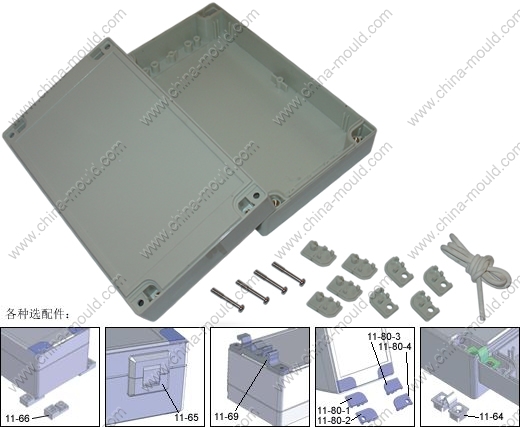 www.china-mould.com

各种选配件：

11-66

11-65

11-69

11-80-3
11-80-4
11-80-1
11-80-2

11-64