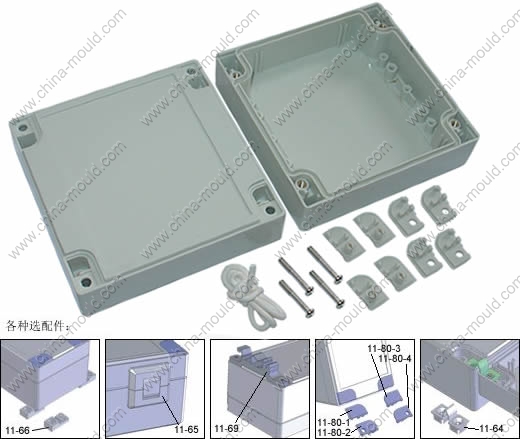 www.china-mould.com

各种选配件:

11-66

11-65

11-69

11-80-3
11-80-4
11-80-1
11-80-2

11-64